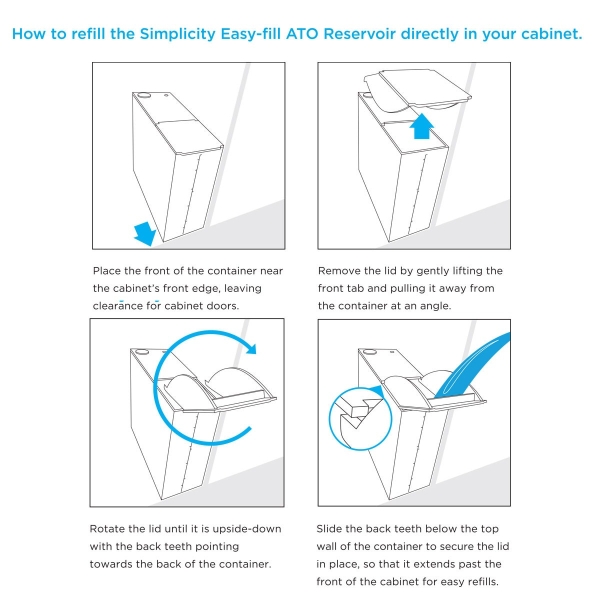 How to refill the Simplicity Easy-fill ATO Reservoir directly in your cabinet.

Place the front of the container near the cabinet's front edge, leaving clearance for cabinet doors.

Remove the lid by gently lifting the front tab and pulling it away from the container at an angle.

Rotate the lid until it is upside-down with the back teeth pointing towards the back of the container.

Slide the back teeth below the top wall of the container to secure the lid in place, so that it extends past the front of the cabinet for easy refills.