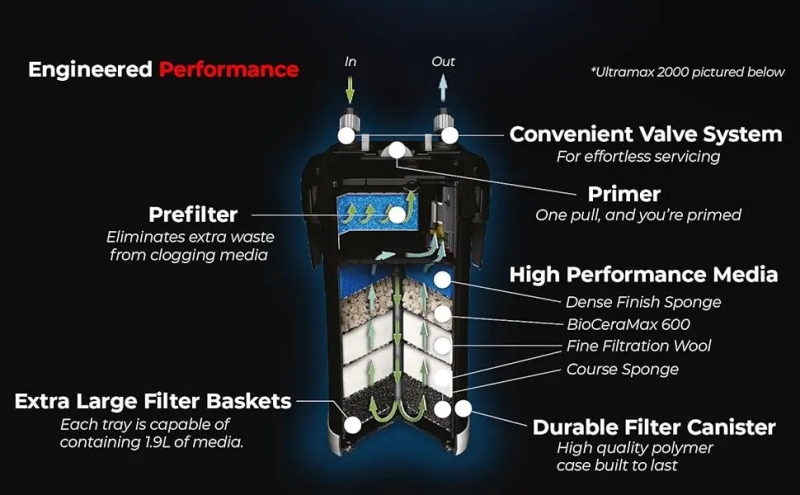 Engineered Performance

In

Out

*Ultramax 2000 pictured below

Convenient Valve System
For effortless servicing

Primer
One pull, and you're primed

Prefilter
Eliminates extra waste from clogging media

High Performance Media
Dense Finish Sponge
BioCeraMax 600
Fine Filtration Wool
Course Sponge

Extra Large Filter Baskets
Each tray is capable of containing 1.9L of media.

Durable Filter Canister
High quality polymer case built to last